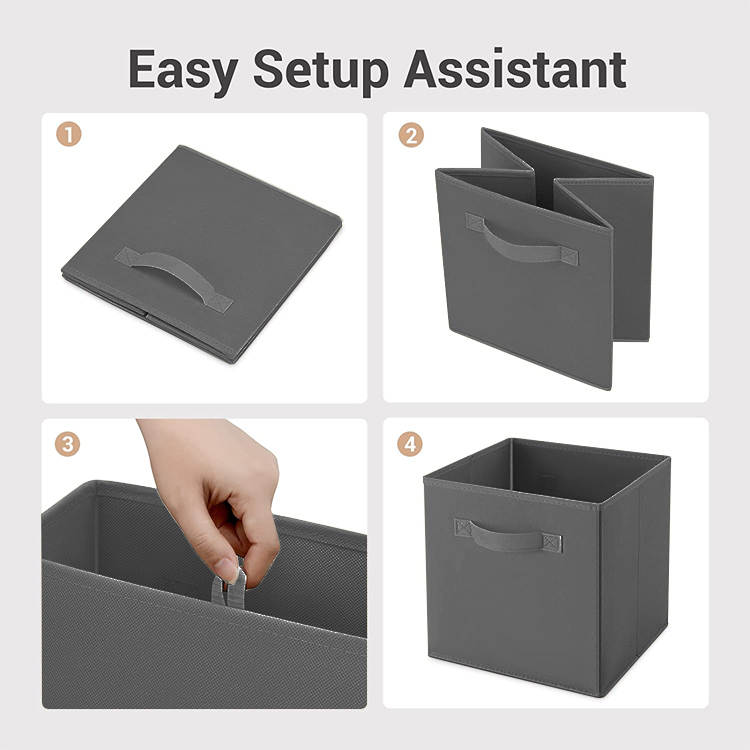 Easy Setup Assistant

1

2

3

4