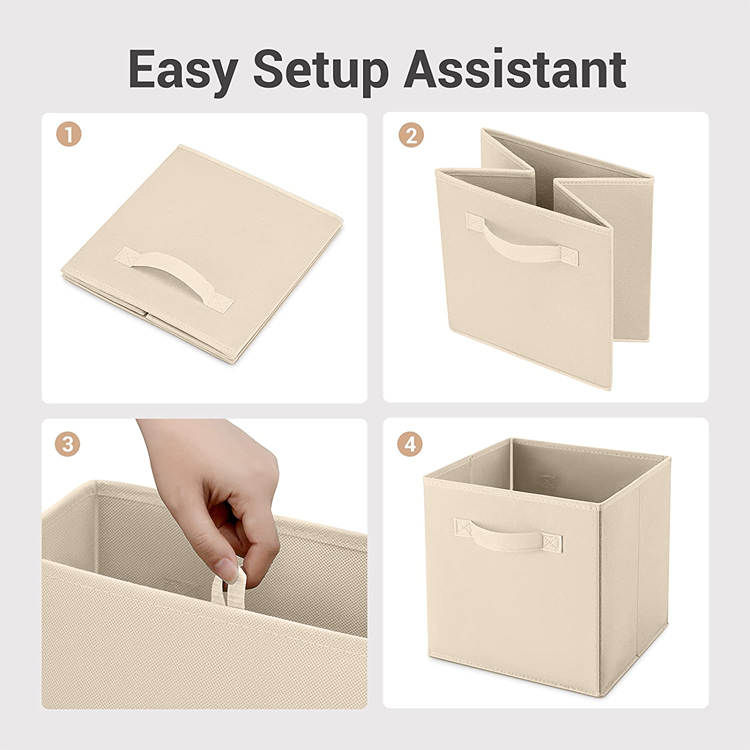 Easy Setup Assistant

1

2

3

4